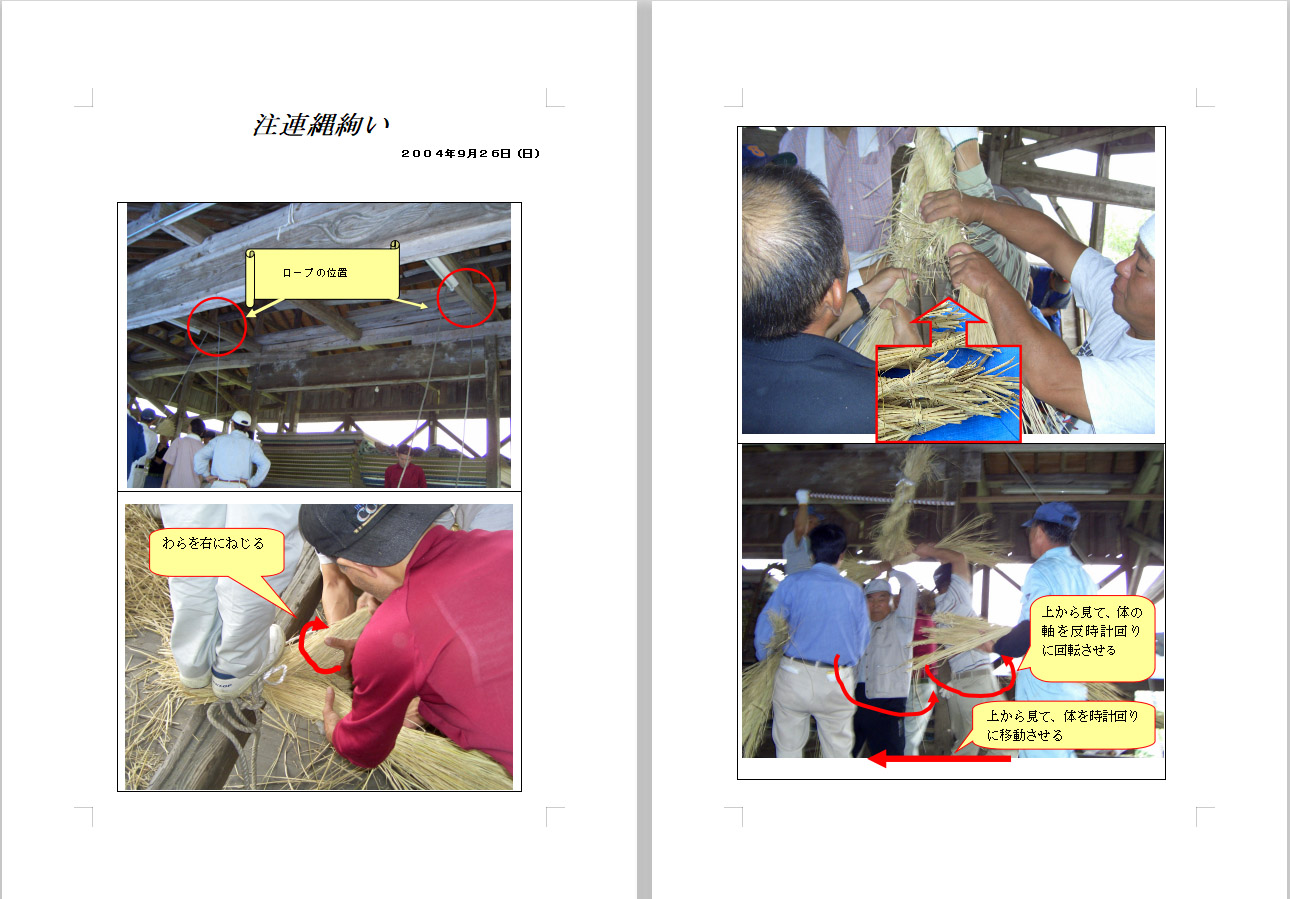 注連縄綯い

２００４年９月２６日（日）

ロープの位置

わらを右にねじる

上から見て、体の軸を反時計回りに回転させる

上から見て、体を時計回りに移動させる